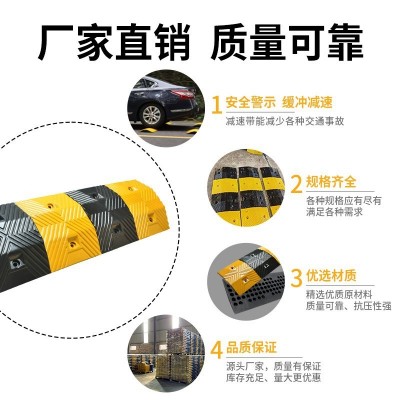 厂家直销 质量可靠

1 安全警示 缓冲减速
减速带能减少各种交通事故

2 规格齐全
各种规格应有尽有
满足各种需求

3 优选材质
精选优质原材料
质量可靠、抗压性强

4 品质保证
源头厂家，质量有保证
库存充足、量大更优惠